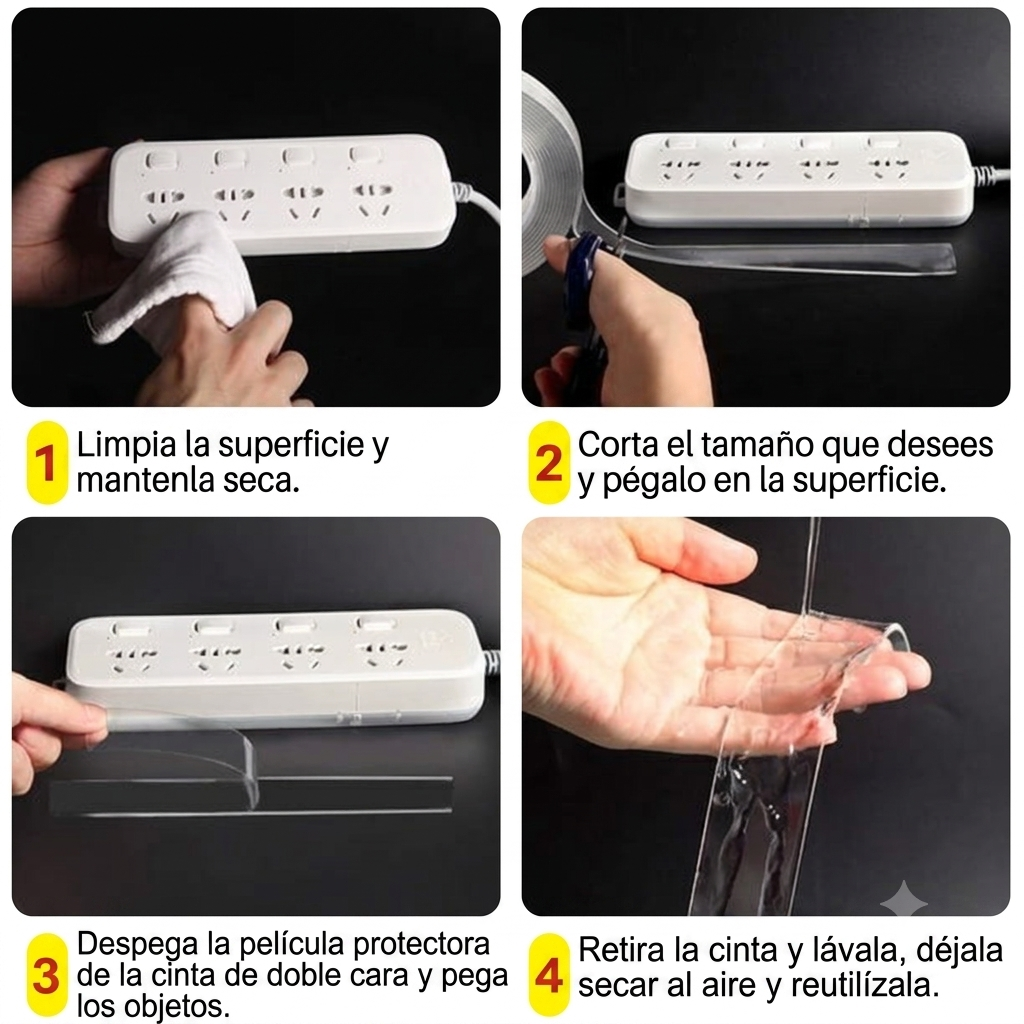 1 Limpia la superficie y mantenla seca.

2 Corta el tamaño que desees y pégalo en la superficie.

3 Despega la película protectora de la cinta de doble cara y pega los objetos.

4 Retira la cinta y lávala, déjala secar al aire y reutilízala.